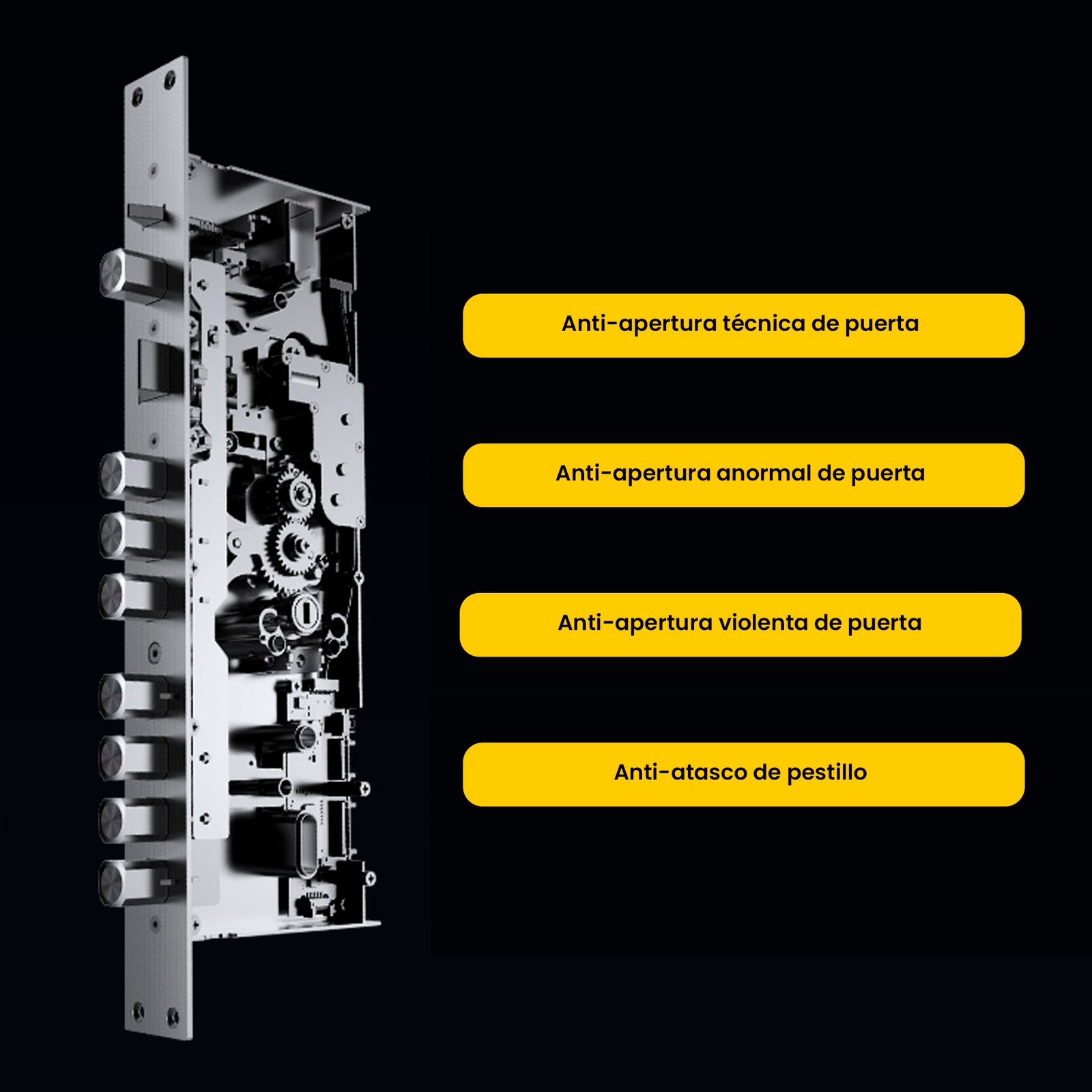 Anti-apertura técnica de puerta

Anti-apertura anormal de puerta

Anti-apertura violenta de puerta

Anti-atasco de pestillo